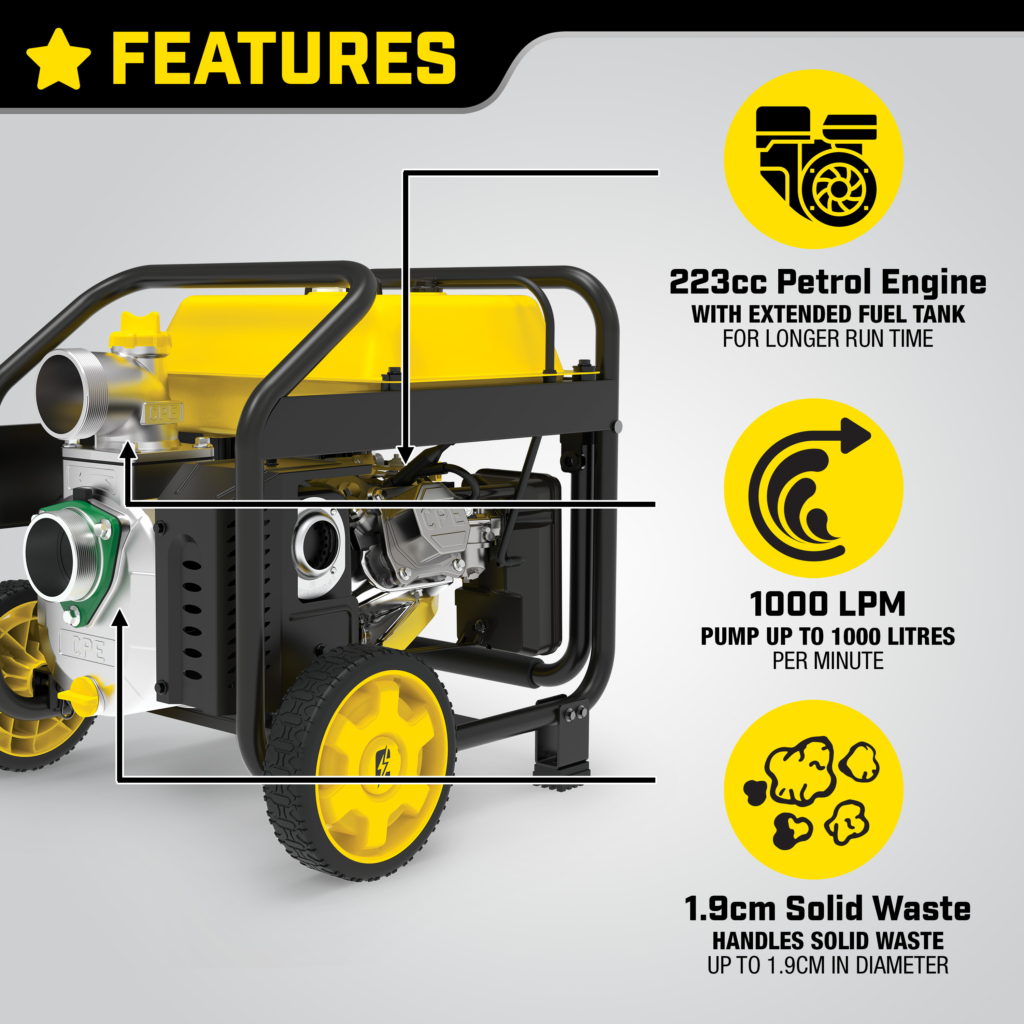 FEATURES

223cc Petrol Engine
WITH EXTENDED FUEL TANK
FOR LONGER RUN TIME

1000 LPM
PUMP UP TO 1000 LITRES
PER MINUTE

1.9cm Solid Waste
HANDLES SOLID WASTE
UP TO 1.9CM IN DIAMETER

CPE

CPE

CPE