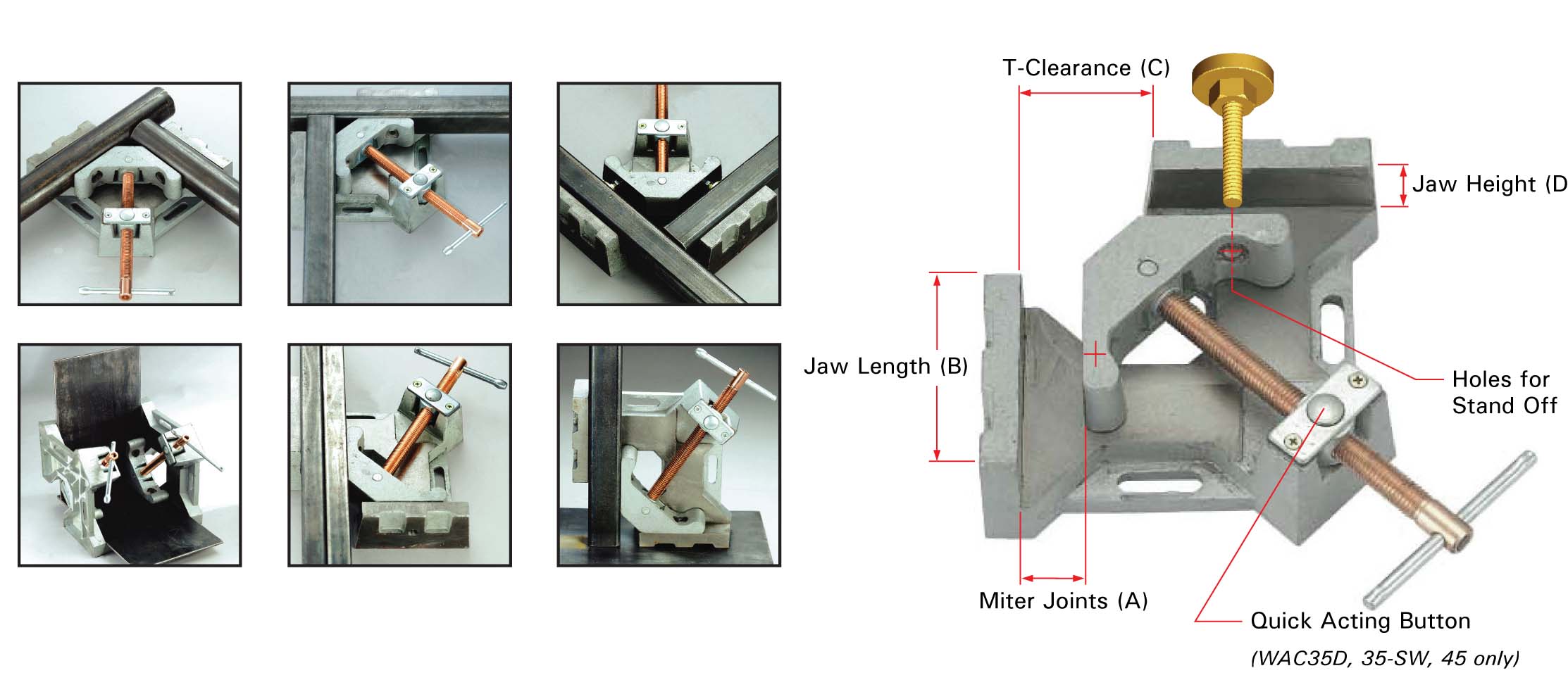 T-Clearance (C)

Jaw Height (D

Jaw Length (B)

Holes for Stand Off

Miter Joints (A)

Quick Acting Button

(WAC35D, 35-SW, 45 only)